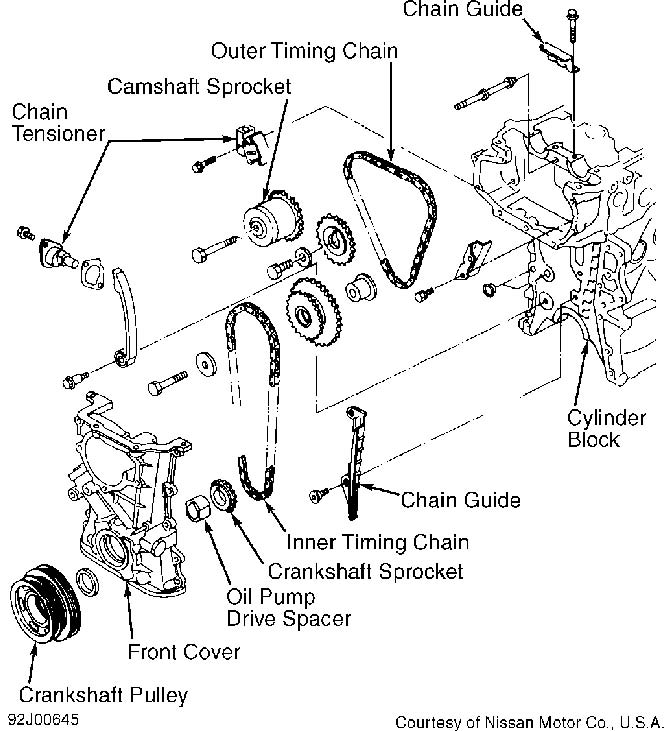 Chain Guide
Outer Timing Chain
Camshaft Sprocket
Chain Tensioner
Cylinder Block
Chain Guide
Inner Timing Chain
Crankshaft Sprocket
Oil Pump Drive Spacer
Front Cover
Crankshaft Pulley
92J00645
Courtesy of Nissan Motor Co., U.S.A.